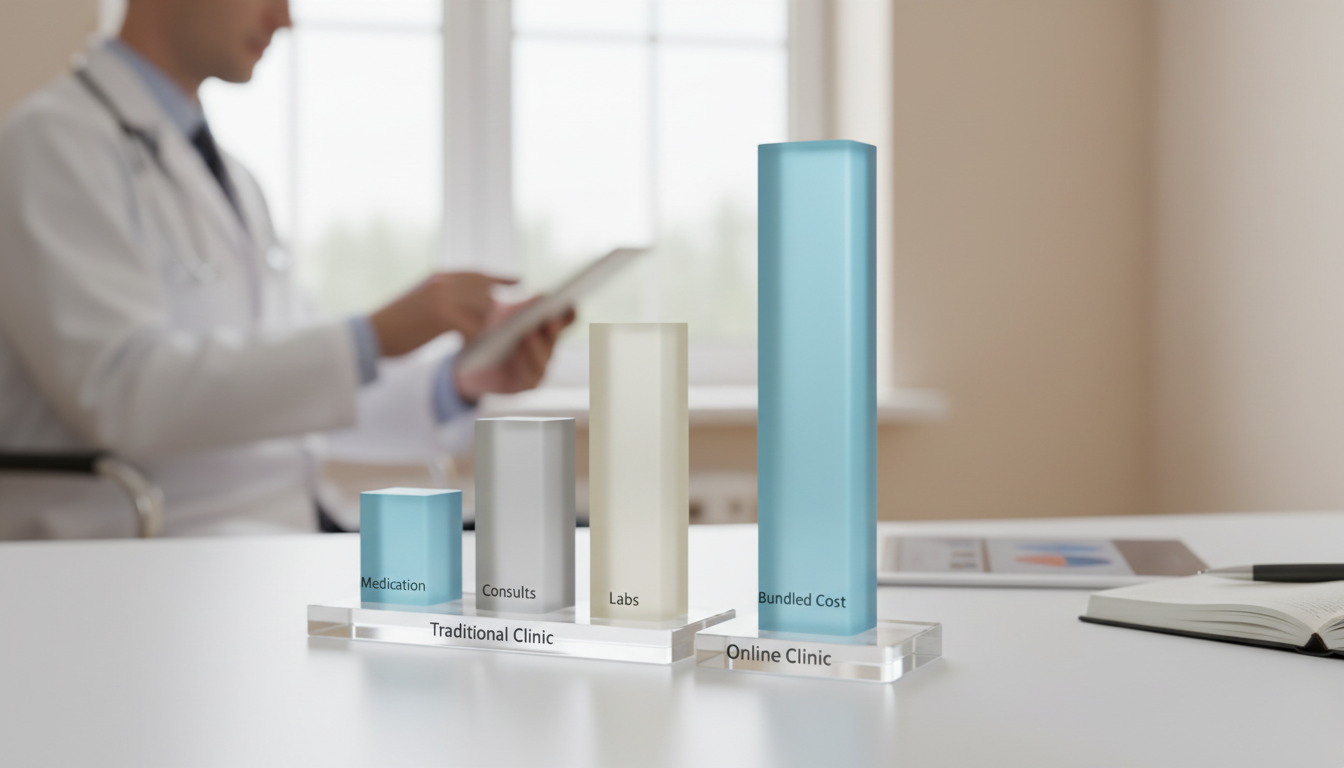 Medication
Consults
Labs
Traditional Clinic
Bundled Cost
Online Clinic