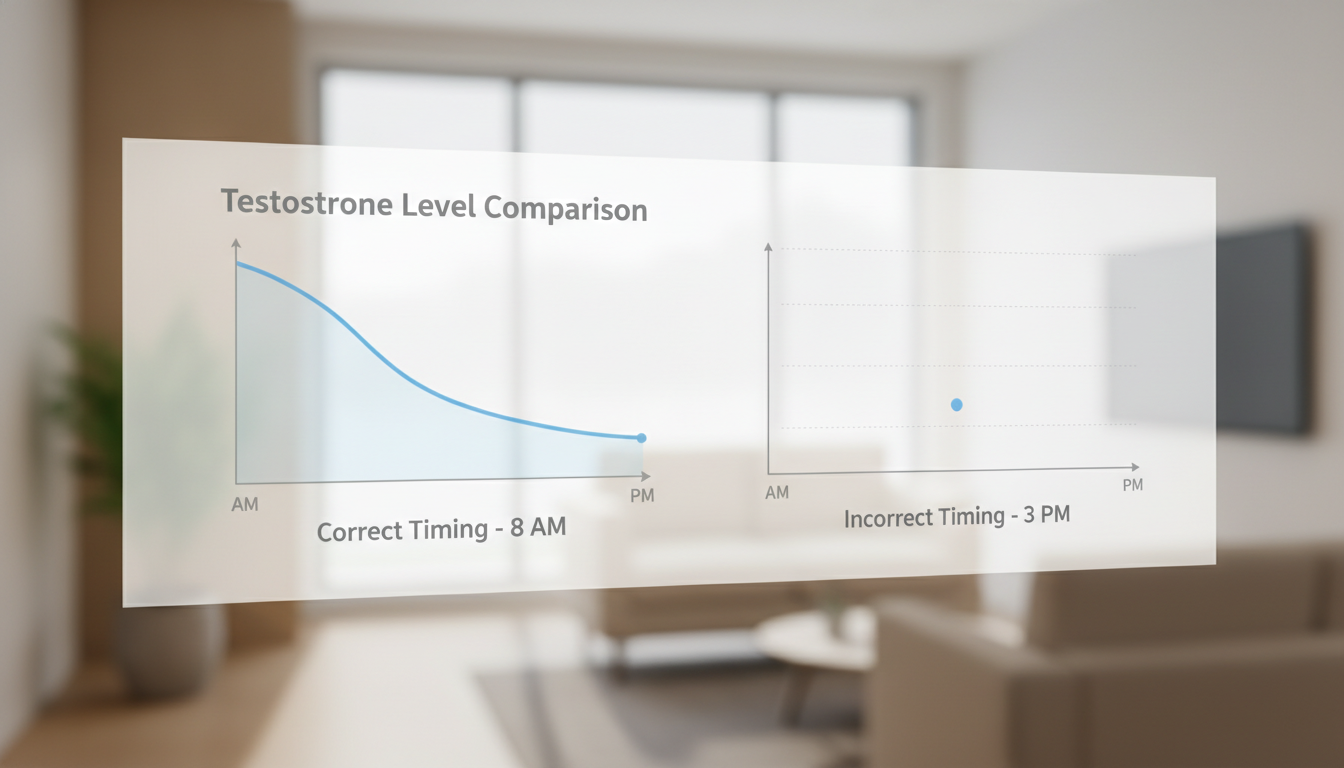 Testostrone Level Comparison

AM

PM

Correct Timing - 8 AM

AM

PM

Incorrect Timing - 3 PM