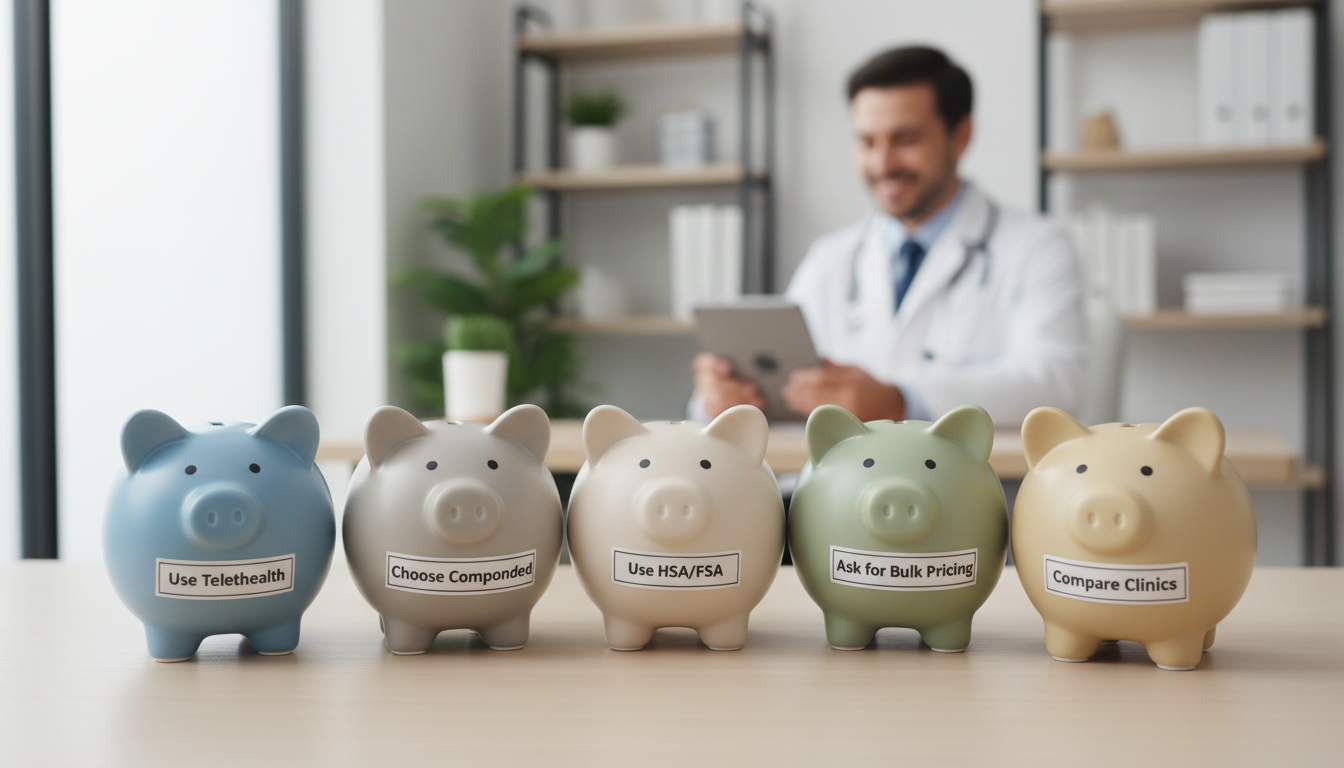 Use Telethealth

Choose Componded

Use HSA/FSA

Ask for Bulk Pricing

Compare Clinics